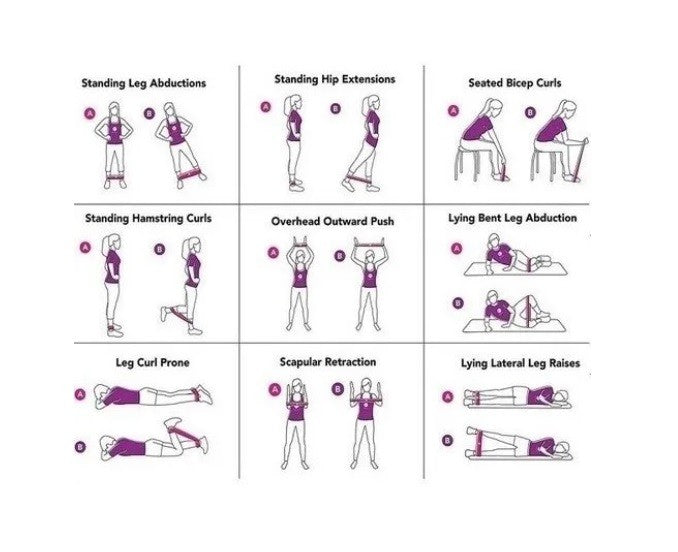 Standing Leg Abductions

A B

Standing Hip Extensions

A B

Seated Bicep Curls

A B

Standing Hamstring Curls

A B

Overhead Outward Push

A B

Lying Bent Leg Abduction

A

B

Leg Curl Prone

A

B

Scapular Retraction

A B

Lying Lateral Leg Raises

A

B