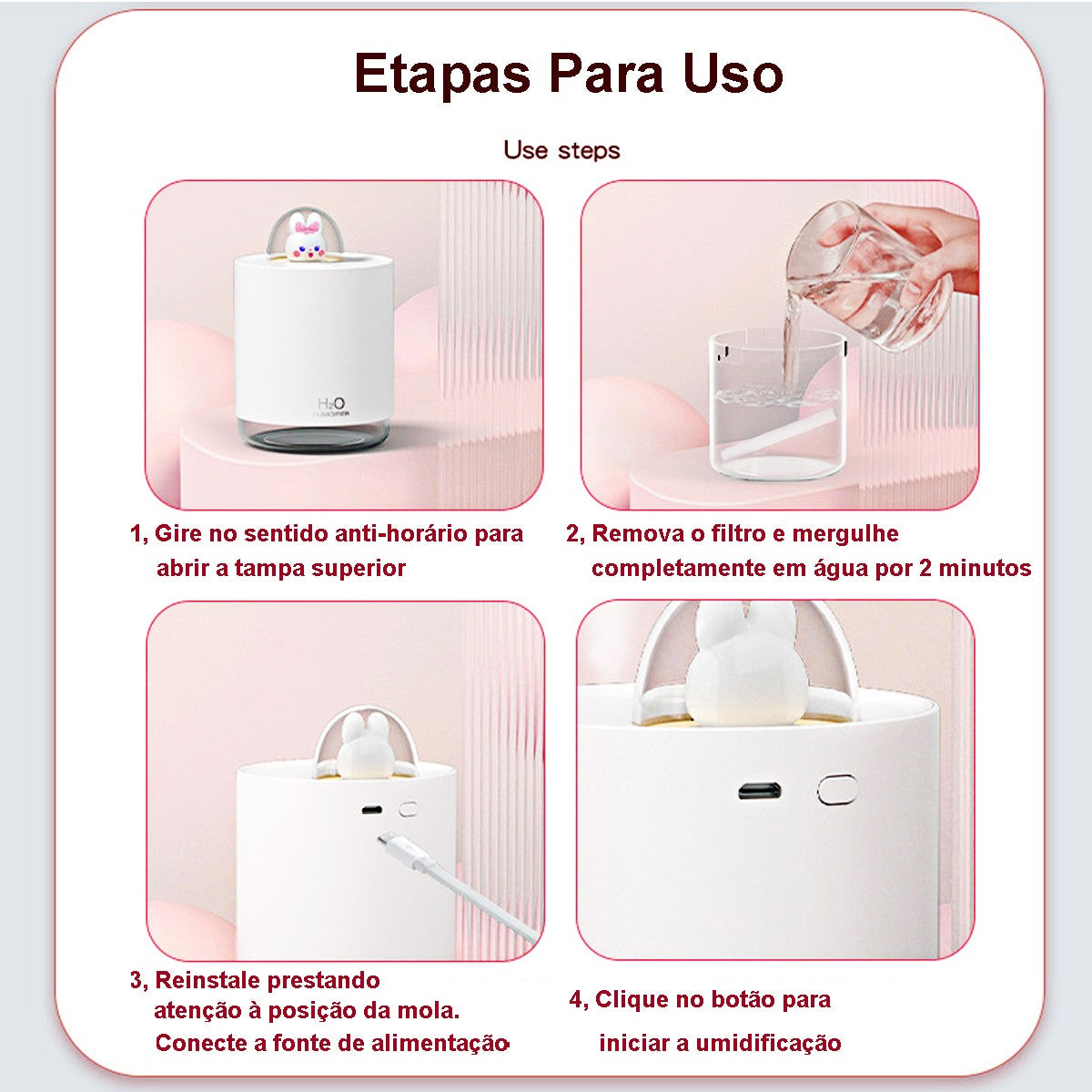 Etapas Para Uso

Use steps

$H_2O$
HUMIDIFIER

1, Gire no sentido anti-horário para abrir a tampa superior

2, Remova o filtro e mergulhe completamente em água por 2 minutos

3, Reinstale prestando atenção à posição da mola. Conecte a fonte de alimentação

4, Clique no botão para iniciar a umidificação