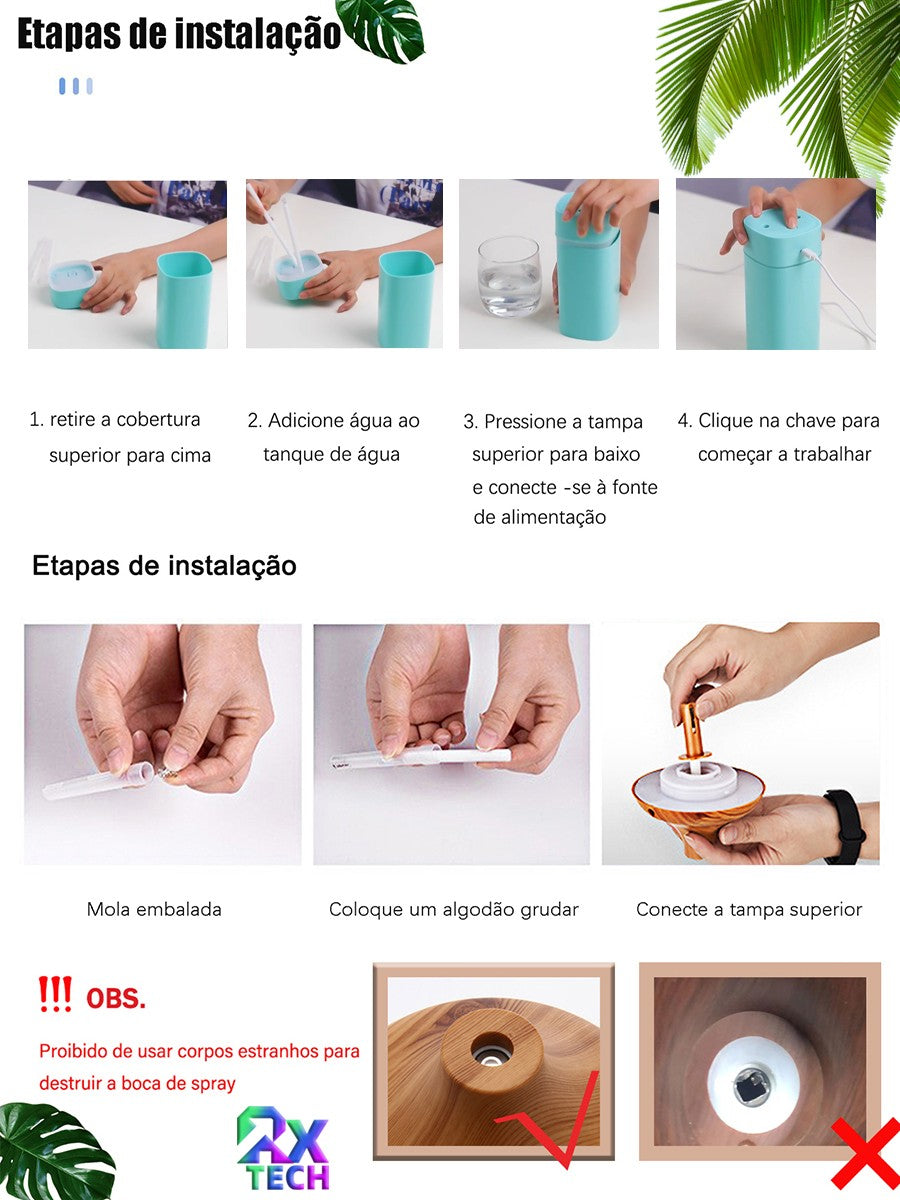 Etapas de instalação

1. retire a cobertura superior para cima

2. Adicione água ao tanque de água

3. Pressione a tampa superior para baixo e conecte -se à fonte de alimentação

4. Clique na chave para começar a trabalhar

Etapas de instalação

Mola embalada

Coloque um algodão grudar

Conecte a tampa superior

!!! OBS.

Proibido de usar corpos estranhos para destruir a boca de spray

RX TECH