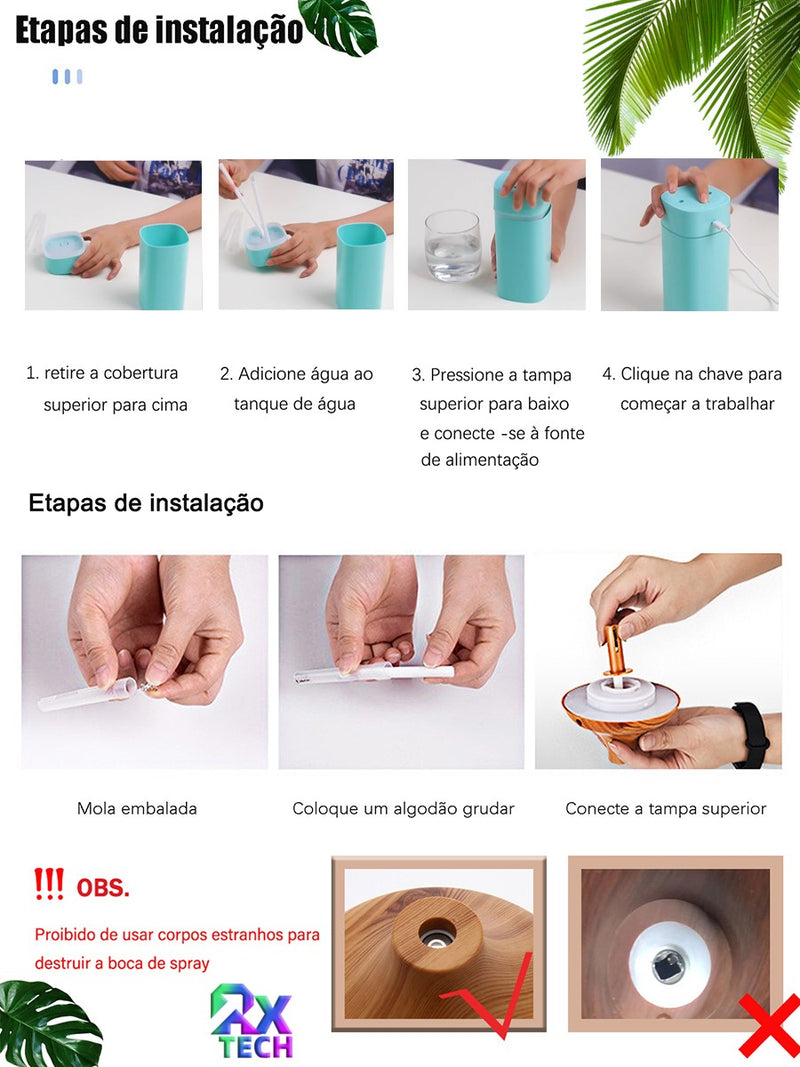 Etapas de instalação

1. retire a cobertura superior para cima

2. Adicione água ao tanque de água

3. Pressione a tampa superior para baixo e conecte -se à fonte de alimentação

4. Clique na chave para começar a trabalhar

Etapas de instalação

Mola embalada

Coloque um algodão grudar

Conecte a tampa superior

!!! OBS.

Proibido de usar corpos estranhos para destruir a boca de spray

RX TECH