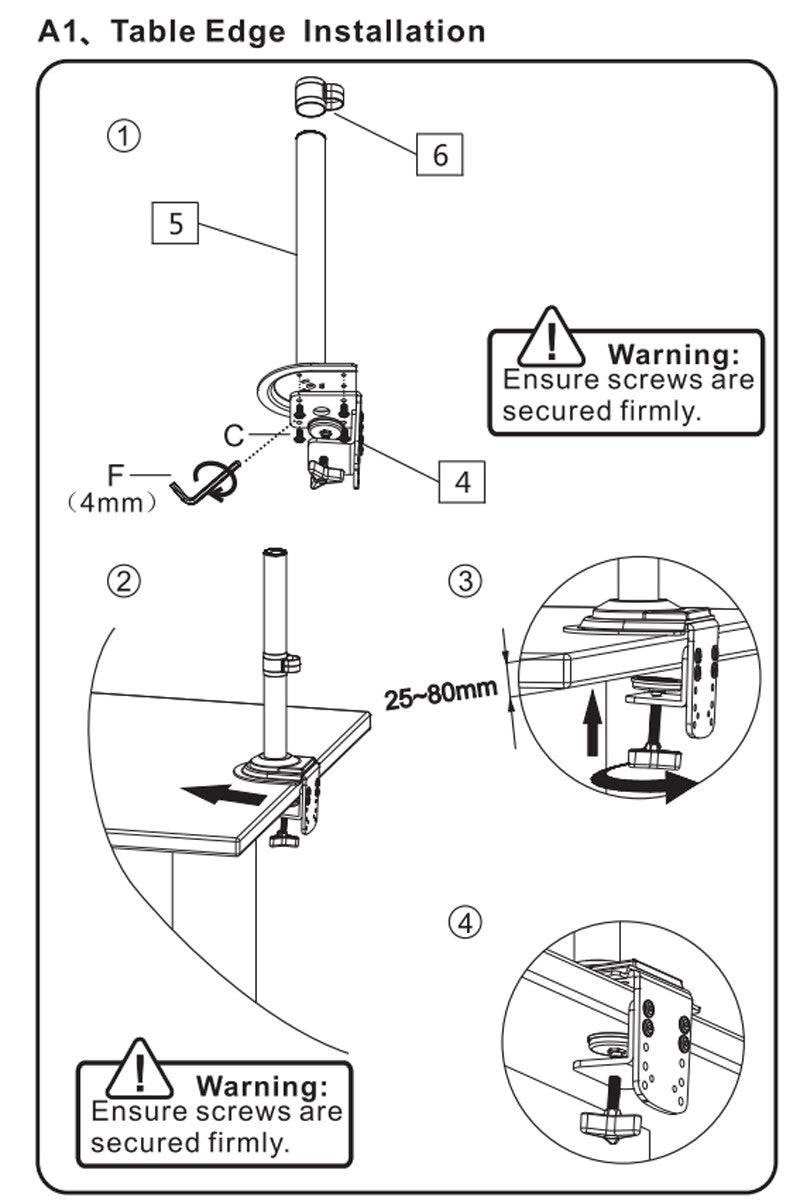 A1、Table Edge Installation

①

6

5

Warning:
Ensure screws are secured firmly.

C

F
(4mm)

4

②

③

25~80mm

④

Warning:
Ensure screws are secured firmly.