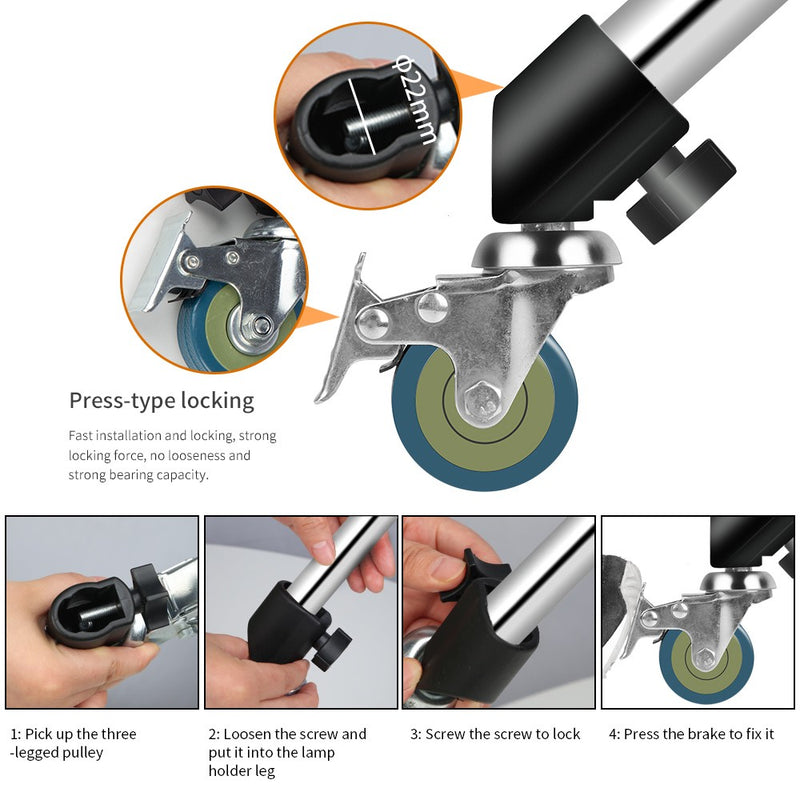 φ22mm

Press-type locking

Fast installation and locking, strong locking force, no looseness and strong bearing capacity.

1: Pick up the three -legged pulley

2: Loosen the screw and put it into the lamp holder leg

3: Screw the screw to lock

4: Press the brake to fix it