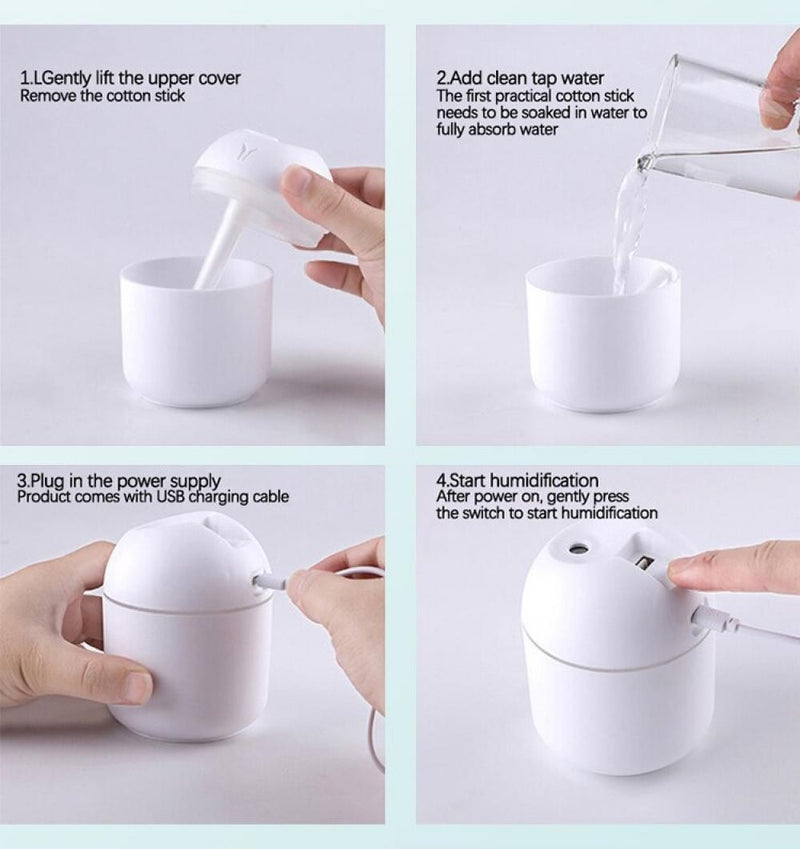 1.LGently lift the upper cover
Remove the cotton stick

2.Add clean tap water
The first practical cotton stick needs to be soaked in water to fully absorb water

3.Plug in the power supply
Product comes with USB charging cable

4.Start humidification
After power on, gently press the switch to start humidification