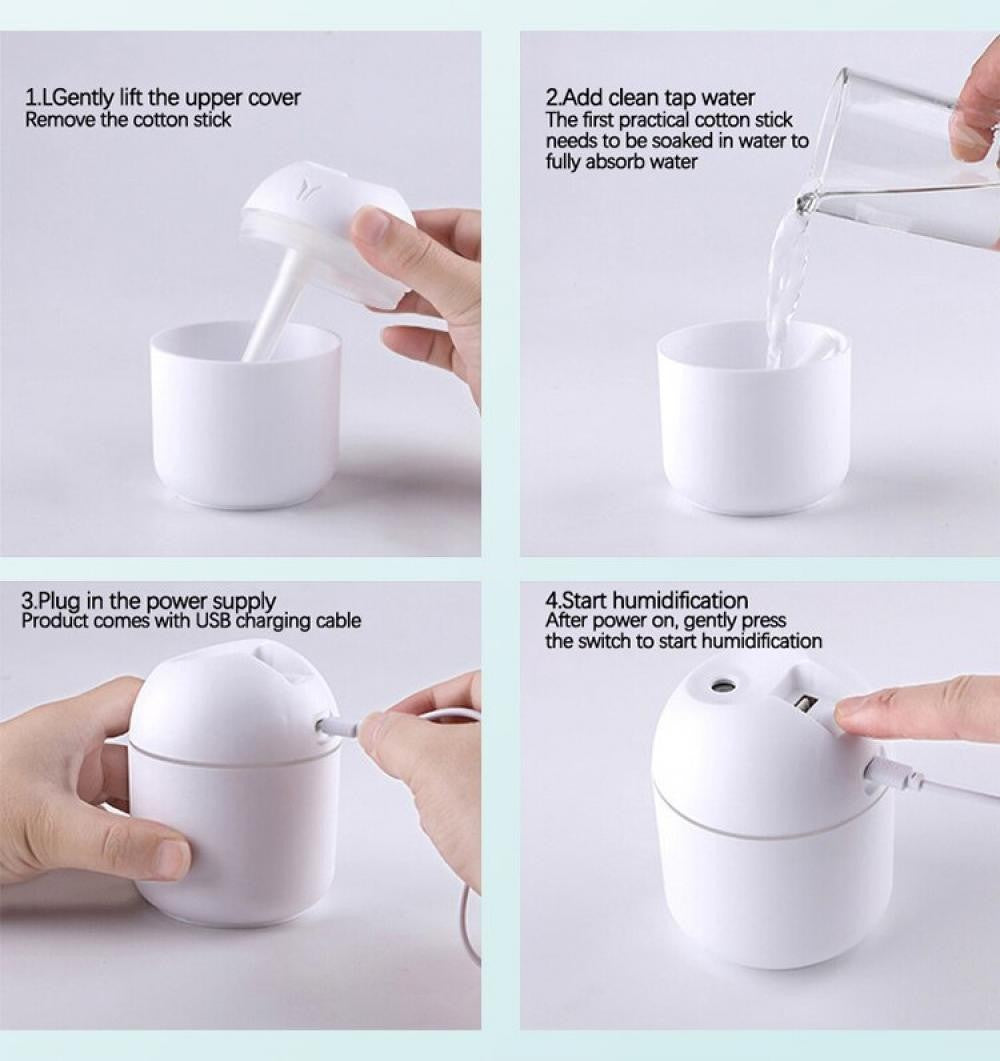 1.LGently lift the upper cover
Remove the cotton stick

2.Add clean tap water
The first practical cotton stick needs to be soaked in water to fully absorb water

3.Plug in the power supply
Product comes with USB charging cable

4.Start humidification
After power on, gently press the switch to start humidification